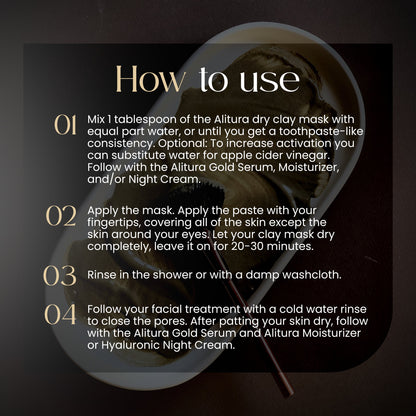 How to use

01 Mix 1 tablespoon of the Alitura dry clay mask with equal part water, or until you get a toothpaste-like consistency. Optional: To increase activation you can substitute water for apple cider vinegar. Follow with the Alitura Gold Serum, Moisturizer, and/or Night Cream.

02 Apply the mask. Apply the paste with your fingertips, covering all of the skin except the skin around your eyes. Let your clay mask dry completely, leave it on for 20-30 minutes.

03 Rinse in the shower or with a damp washcloth.

04 Follow your facial treatment with a cold water rinse to close the pores. After patting your skin dry, follow with the Alitura Gold Serum and Alitura Moisturizer or Hyaluronic Night Cream.