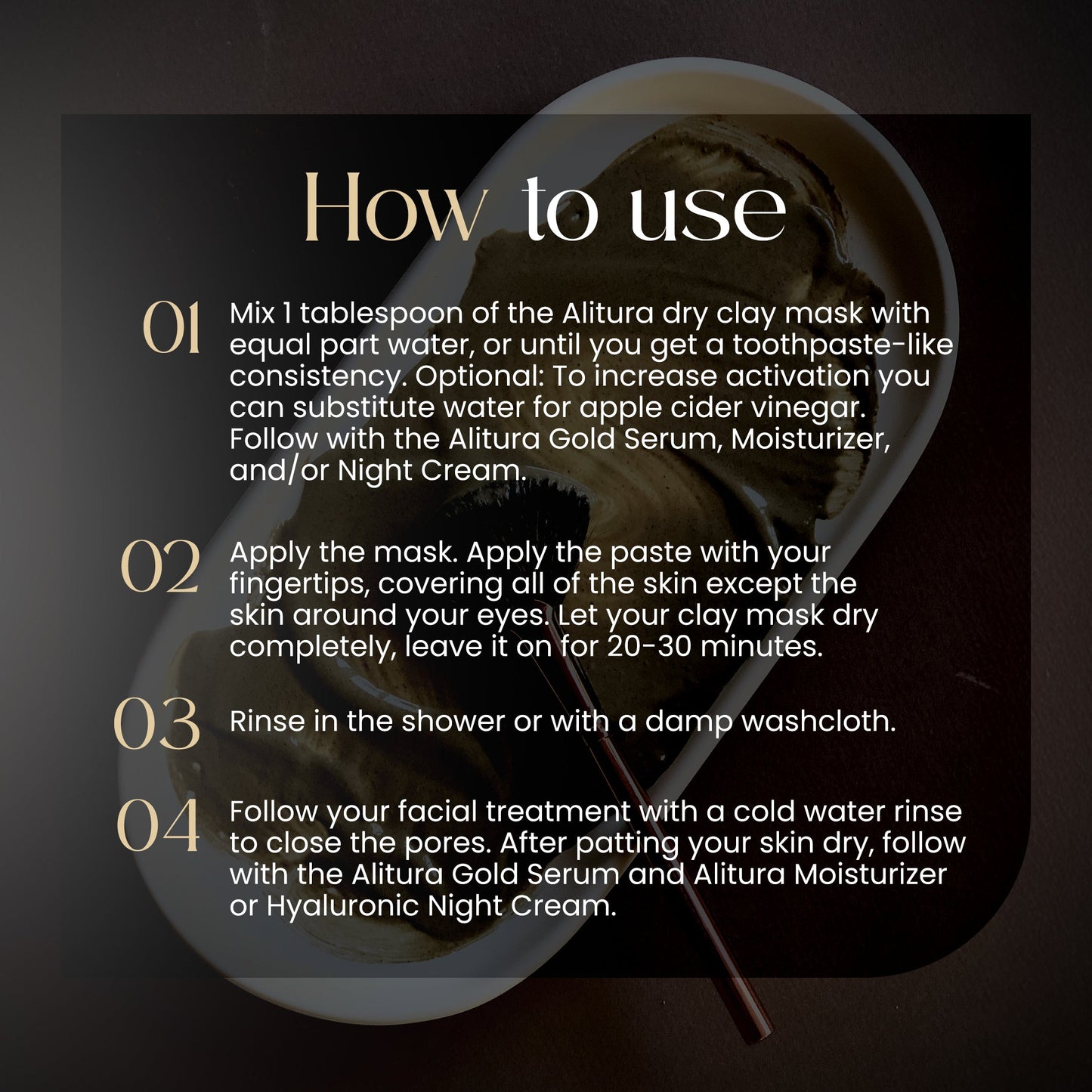 How to use

01 Mix 1 tablespoon of the Alitura dry clay mask with equal part water, or until you get a toothpaste-like consistency. Optional: To increase activation you can substitute water for apple cider vinegar. Follow with the Alitura Gold Serum, Moisturizer, and/or Night Cream.

02 Apply the mask. Apply the paste with your fingertips, covering all of the skin except the skin around your eyes. Let your clay mask dry completely, leave it on for 20-30 minutes.

03 Rinse in the shower or with a damp washcloth.

04 Follow your facial treatment with a cold water rinse to close the pores. After patting your skin dry, follow with the Alitura Gold Serum and Alitura Moisturizer or Hyaluronic Night Cream.